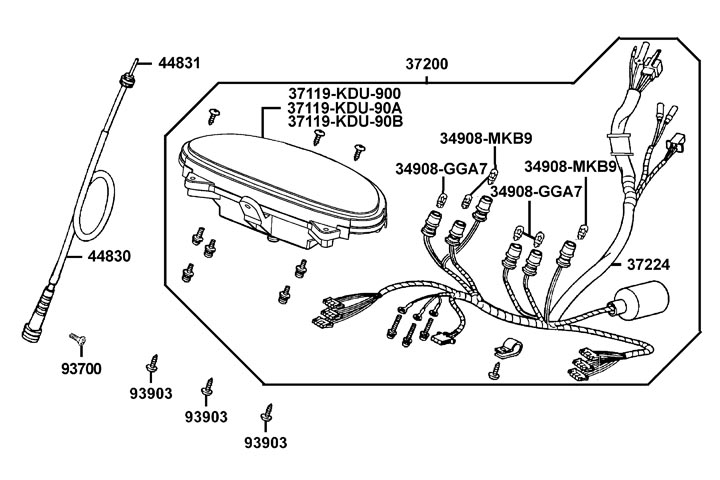 44831

37200

37119-KDU-900
37119-KDU-90A
37119-KDU-90B

34908-MKB9

34908-GGA7

34908-MKB9

34908-GGA7

44830

37224

93700

93903

93903

93903